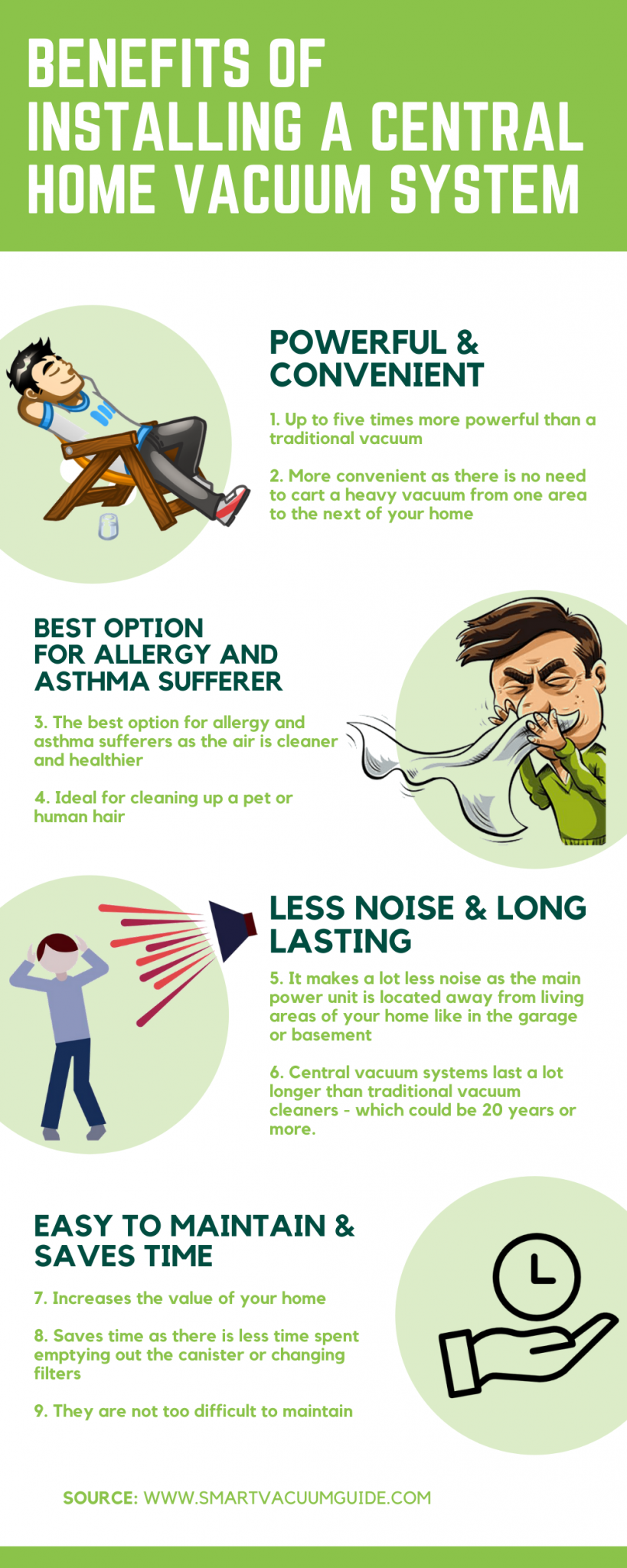 BENEFITS OF INSTALLING A CENTRAL HOME VACUUM SYSTEM

POWERFUL & CONVENIENT

1. Up to five times more powerful than a traditional vacuum

2. More convenient as there is no need to cart a heavy vacuum from one area to the next of your home

BEST OPTION FOR ALLERGY AND ASTHMA SUFFERER

3. The best option for allergy and asthma sufferers as the air is cleaner and healthier

4. Ideal for cleaning up a pet or human hair

LESS NOISE & LONG LASTING

5. It makes a lot less noise as the main power unit is located away from living areas of your home like in the garage or basement

6. Central vacuum systems last a lot longer than traditional vacuum cleaners - which could be 20 years or more.

EASY TO MAINTAIN & SAVES TIME

7. Increases the value of your home

8. Saves time as there is less time spent emptying out the canister or changing filters

9. They are not too difficult to maintain

SOURCE: WWW.SMARTVACUUMGUIDE.COM